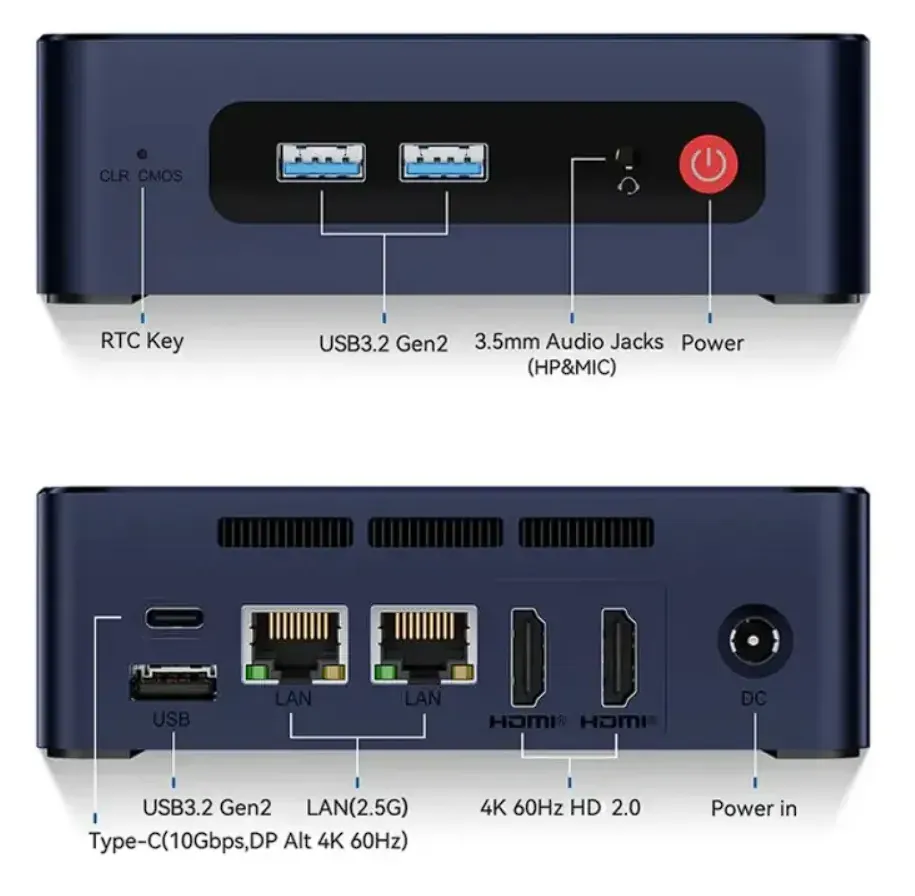 CLR CMOS

RTC Key

USB3.2 Gen2

3.5mm Audio Jacks (HP&MIC)

Power

USB

LAN

LAN

HDMI

HDMI

DC

USB3.2 Gen2

LAN(2.5G)

4K 60Hz HD 2.0

Power in

Type-C(10Gbps,DP Alt 4K 60Hz)